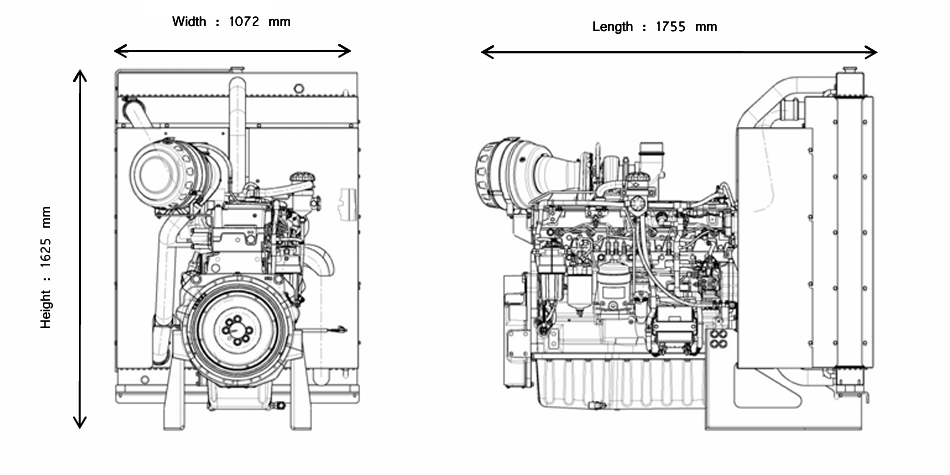 Width : 1072 mm

Length : 1755 mm

Height : 1625 mm